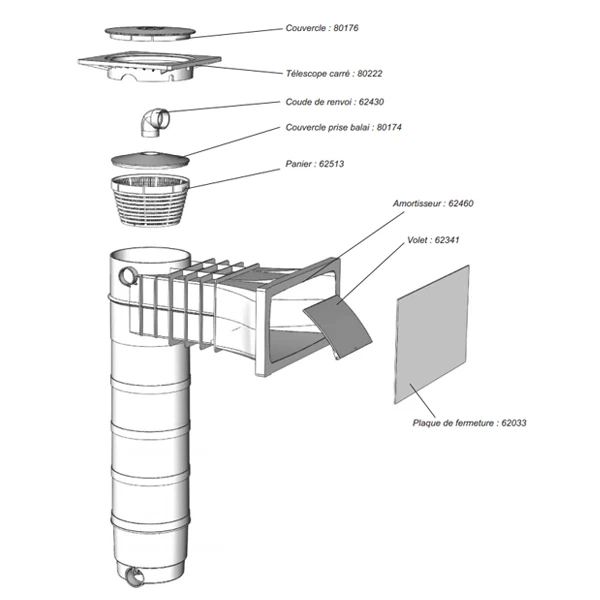 Couvercle : 80176

Télescope carré : 80222

Coude de renvoi : 62430

Couvercle prise balai : 80174

Panier : 62513

Amortisseur : 62460

Volet : 62341

Plaque de fermeture : 62033